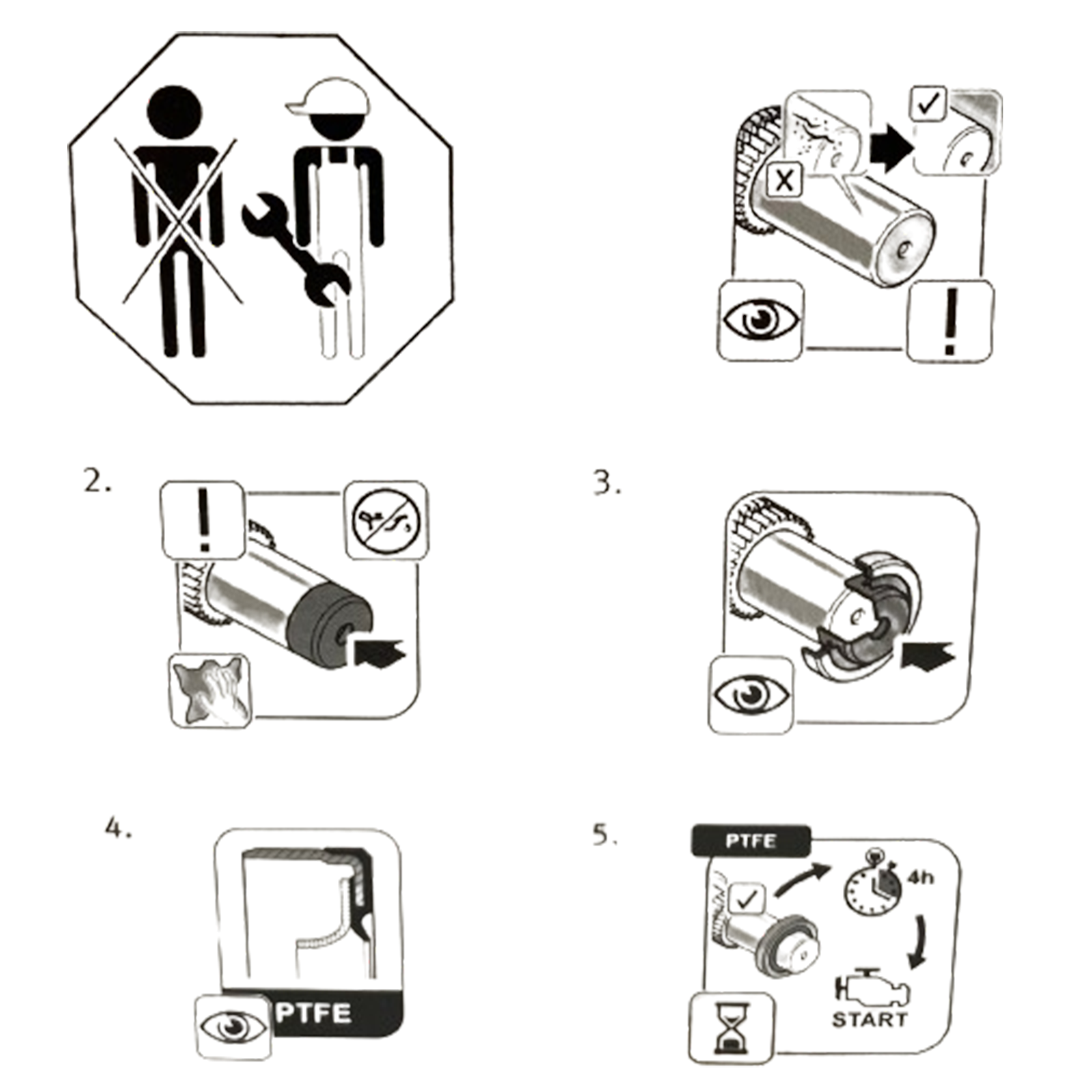 2.

3.

4.

PTFE

5.

PTFE

4h

START